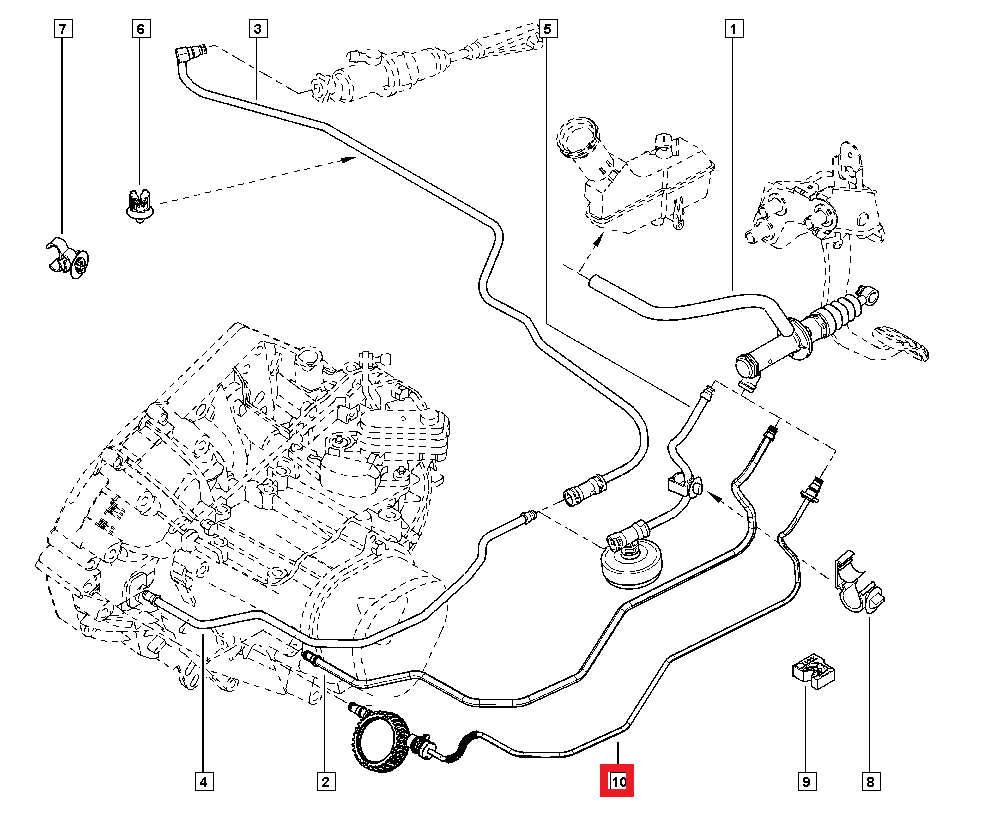 7
6
3
5
1
4
2
10
9
8